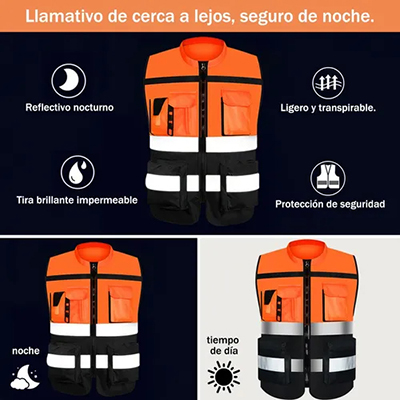 Llamativo de cerca a lejos, seguro de noche.

Reflectivo nocturno

Ligero y transpirable.

Tira brillante impermeable

Protección de seguridad

noche

tiempo de día